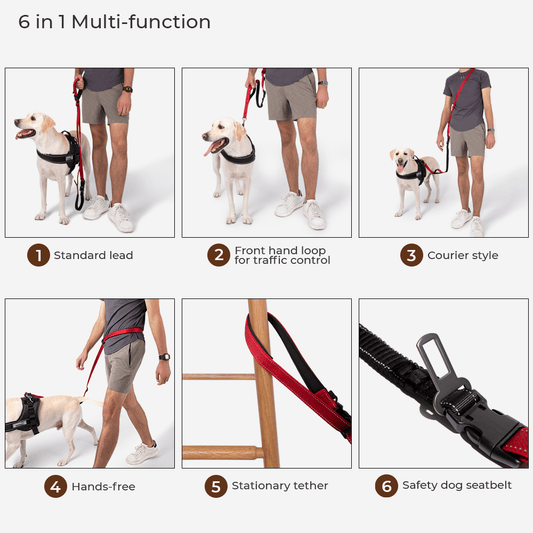 6 in 1 Multi-function

1 Standard lead

2 Front hand loop for traffic control

3 Courier style

4 Hands-free

5 Stationary tether

6 Safety dog seatbelt