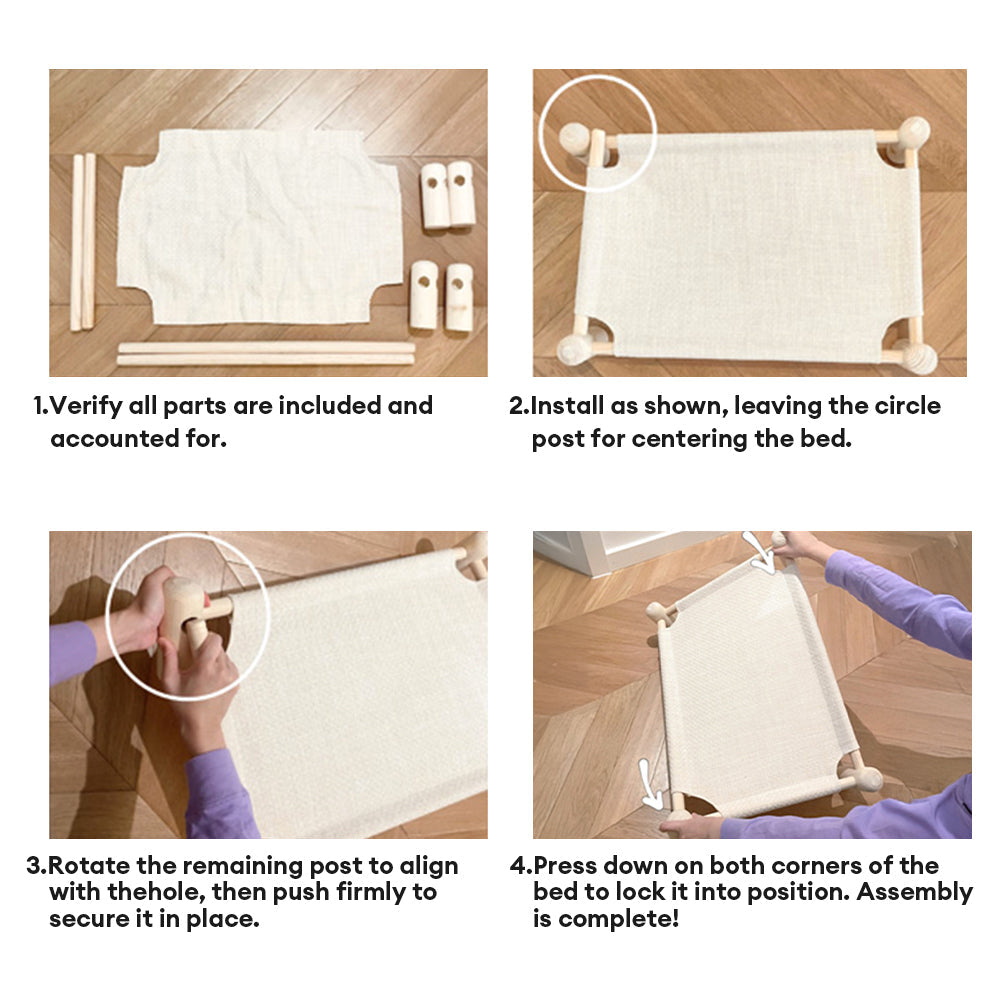 1.Verify all parts are included and accounted for.

2.Install as shown, leaving the circle post for centering the bed.

3.Rotate the remaining post to align with thehole, then push firmly to secure it in place.

4.Press down on both corners of the bed to lock it into position. Assembly is complete!