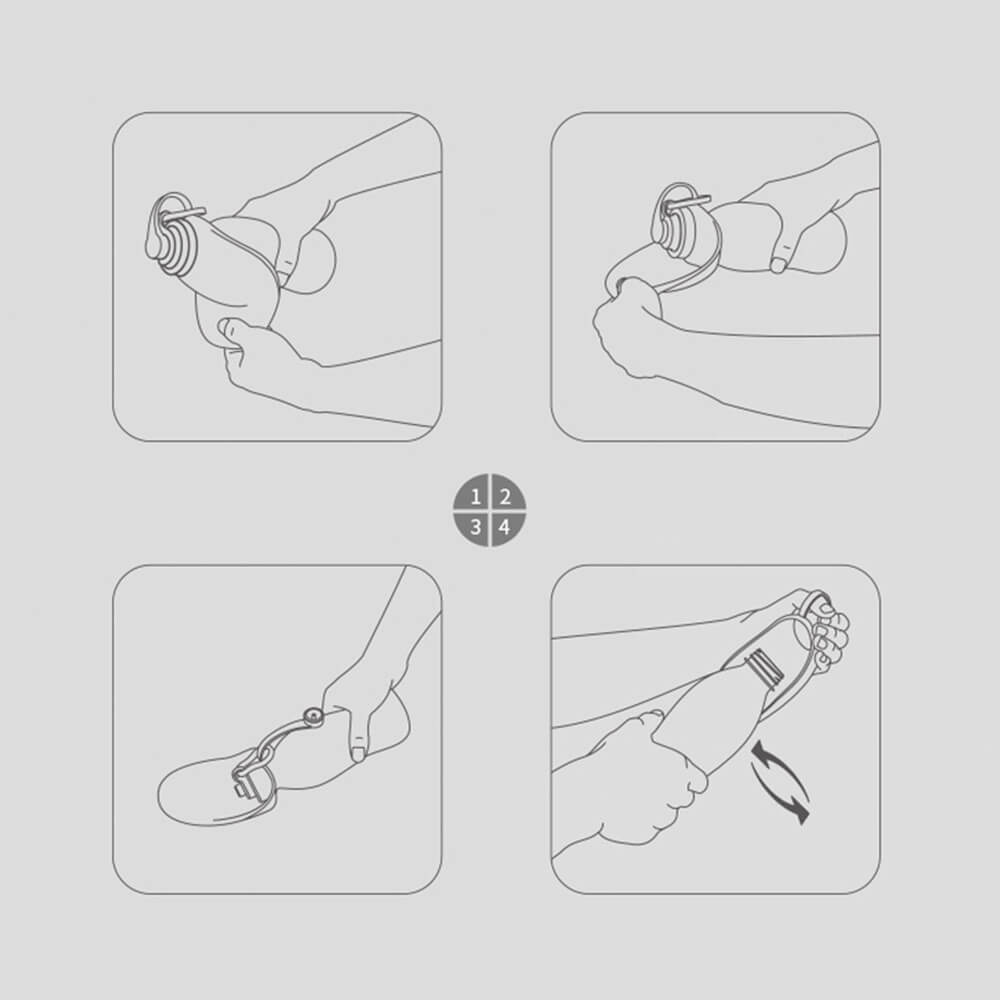 1 2
3 4