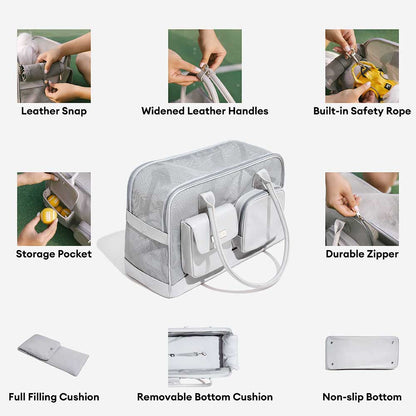 Leather Snap

Widened Leather Handles

Built-in Safety Rope

Storage Pocket

Durable Zipper

Full Filling Cushion

Removable Bottom Cushion

Non-slip Bottom