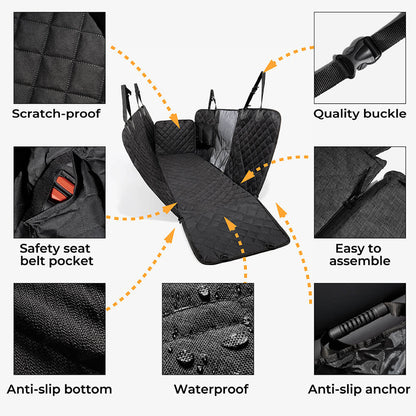 Scratch-proof

Quality buckle

Safety seat belt pocket

Easy to assemble

Anti-slip bottom

Waterproof

Anti-slip anchor