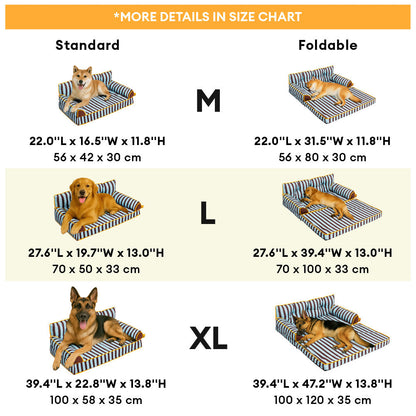 *MORE DETAILS IN SIZE CHART

Standard

Foldable

M

22.0''L x 16.5''W x 11.8''H
56 x 42 x 30 cm

22.0''L x 31.5''W x 11.8''H
56 x 80 x 30 cm

L

27.6''L x 19.7''W x 13.0''H
70 x 50 x 33 cm

27.6''L x 39.4''W x 13.0''H
70 x 100 x 33 cm

XL

39.4''L x 22.8''W x 13.8''H
100 x 58 x 35 cm

39.4''L x 47.2''W x 13.8''H
100 x 120 x 35 cm